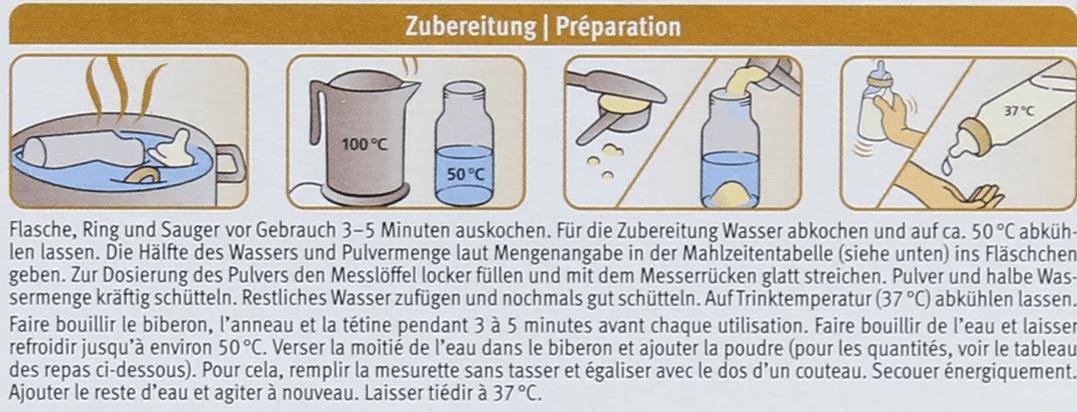 Zubereitung | Préparation

100 °C

50 °C

37 °C

Flasche, Ring und Sauger vor Gebrauch 3–5 Minuten auskochen. Für die Zubereitung Wasser abkochen und auf ca. 50 °C abkühlen lassen. Die Hälfte des Wassers und Pulvermenge laut Mengenangabe in der Mahlzeitentabelle (siehe unten) ins Fläschchen geben. Zur Dosierung des Pulvers den Messlöffel locker füllen und mit dem Messerrücken glatt streichen. Pulver und halbe Wassermenge kräftig schütteln. Restliches Wasser zufügen und nochmals gut schütteln. Auf Trinktemperatur (37 °C) abkühlen lassen.

Faire bouillir le biberon, l'anneau et la tétine pendant 3 à 5 minutes avant chaque utilisation. Faire bouillir de l'eau et laisser refroidir jusqu'à environ 50 °C. Verser la moitié de l'eau dans le biberon et ajouter la poudre (pour les quantités, voir le tableau des repas ci-dessous). Pour cela, remplir la mesurette sans tasser et égaliser avec le dos d'un couteau. Secouer énergiquement. Ajouter le reste d'eau et agiter à nouveau. Laisser tiédir à 37 °C.